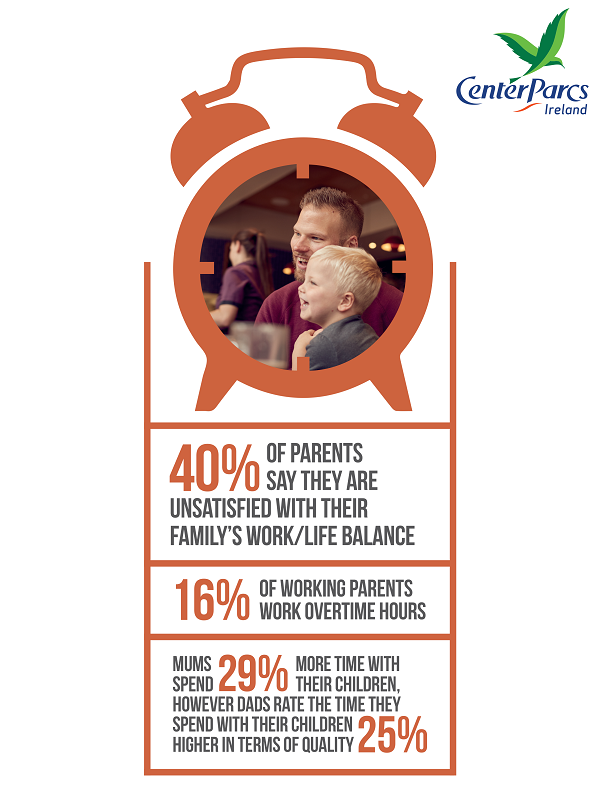 CenterParcs
Ireland

40% OF PARENTS SAY THEY ARE UNSATISFIED WITH THEIR FAMILY'S WORK/LIFE BALANCE

16% OF WORKING PARENTS WORK OVERTIME HOURS

MUMS SPEND 29% MORE TIME WITH THEIR CHILDREN, HOWEVER DADS RATE THE TIME THEY SPEND WITH THEIR CHILDREN HIGHER IN TERMS OF QUALITY 25%